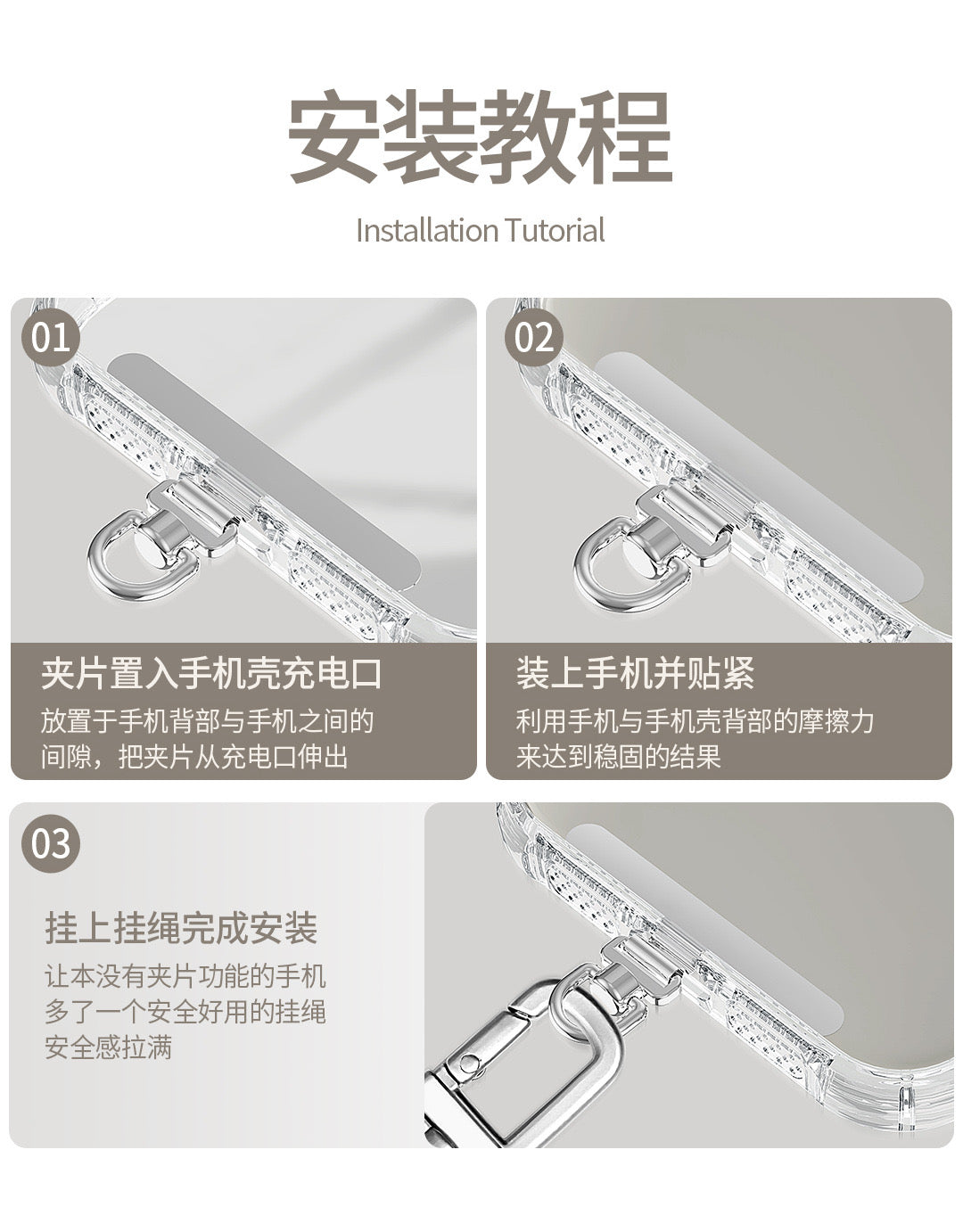 安装教程

Installation Tutorial

01

夹片置入手机壳充电口

放置于手机背部与手机之间的间隙，把夹片从充电口伸出

02

装上手机并贴紧

利用手机与手机壳背部的摩擦力来达到稳固的结果

03

挂上挂绳完成安装

让本没有夹片功能的手机多了一个安全好用的挂绳安全感拉满